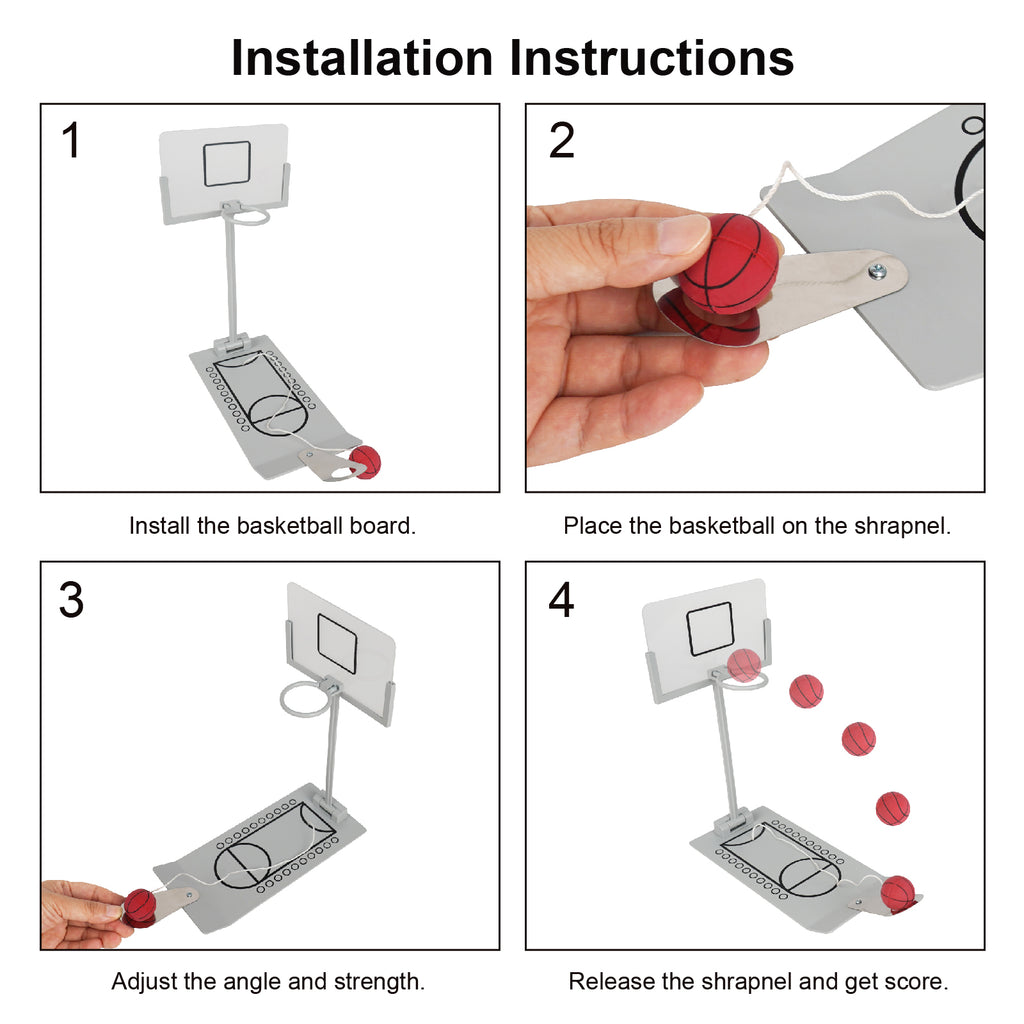 Installation Instructions

1

Install the basketball board.

2

Place the basketball on the shrapnel.

3

Adjust the angle and strength.

4

Release the shrapnel and get score.