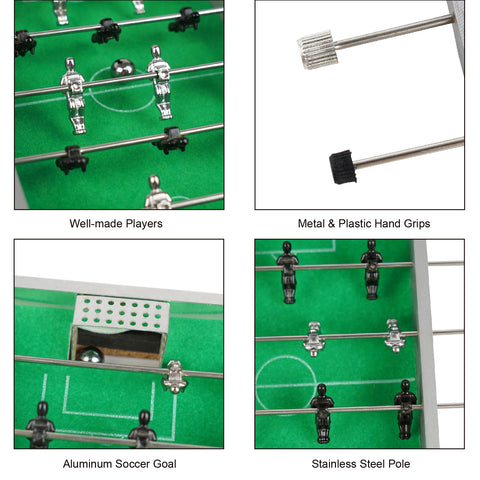 Well-made Players

Metal & Plastic Hand Grips

Aluminum Soccer Goal

Stainless Steel Pole