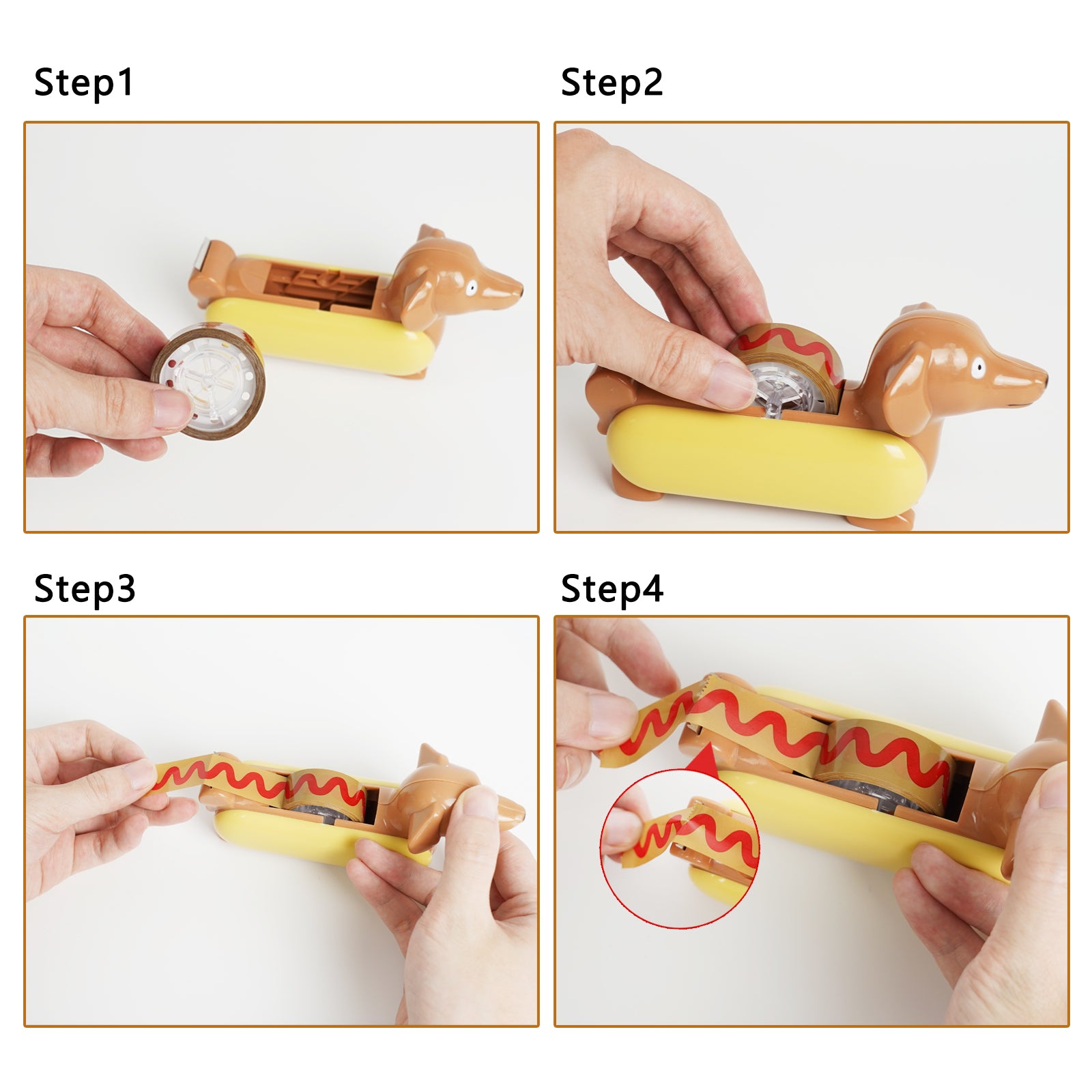 Step1

Step2

Step3

Step4